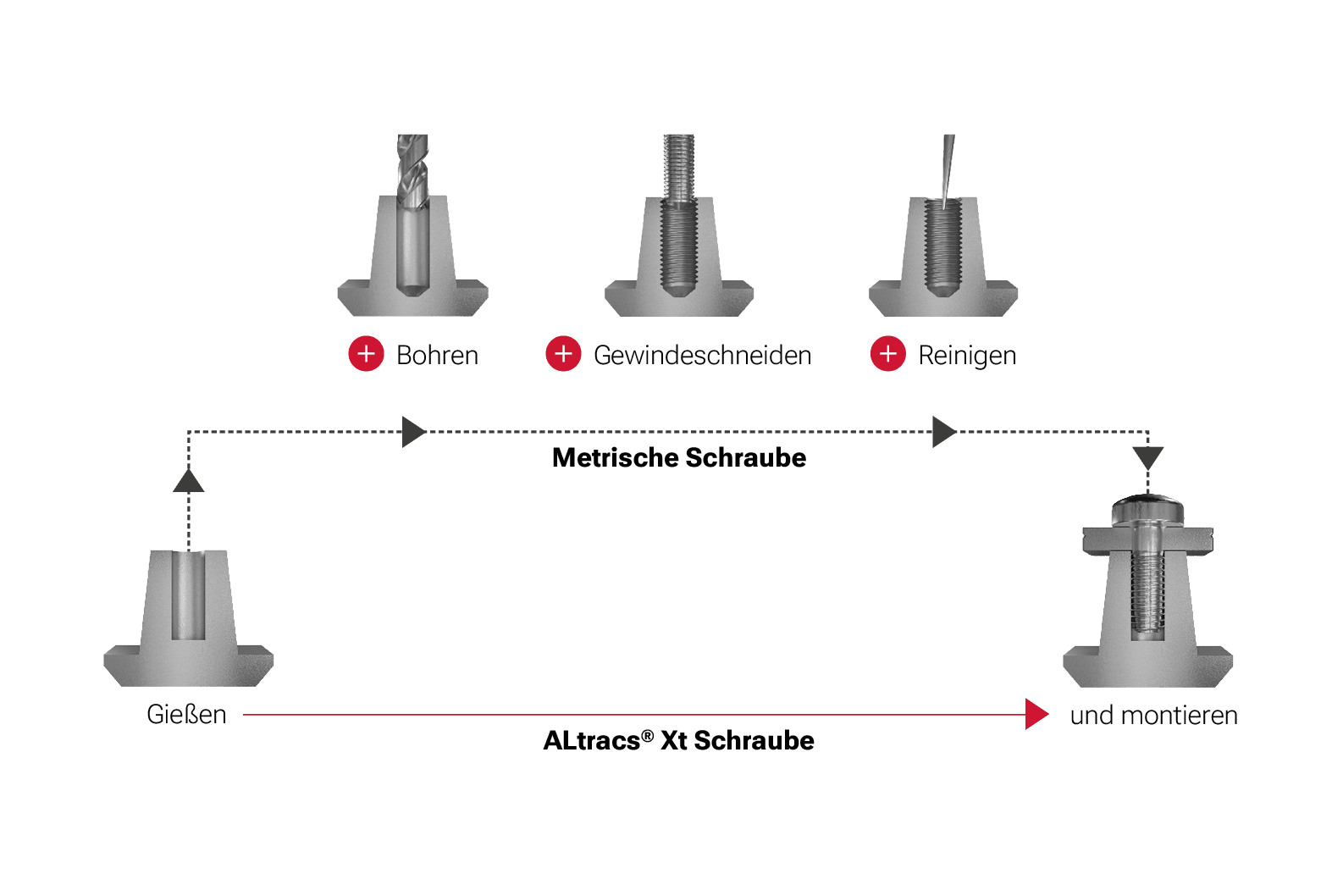 + Bohren
+ Gewindeschneiden
+ Reinigen

Metrische Schraube

Gießen

und montieren

ALtracs® Xt Schraube